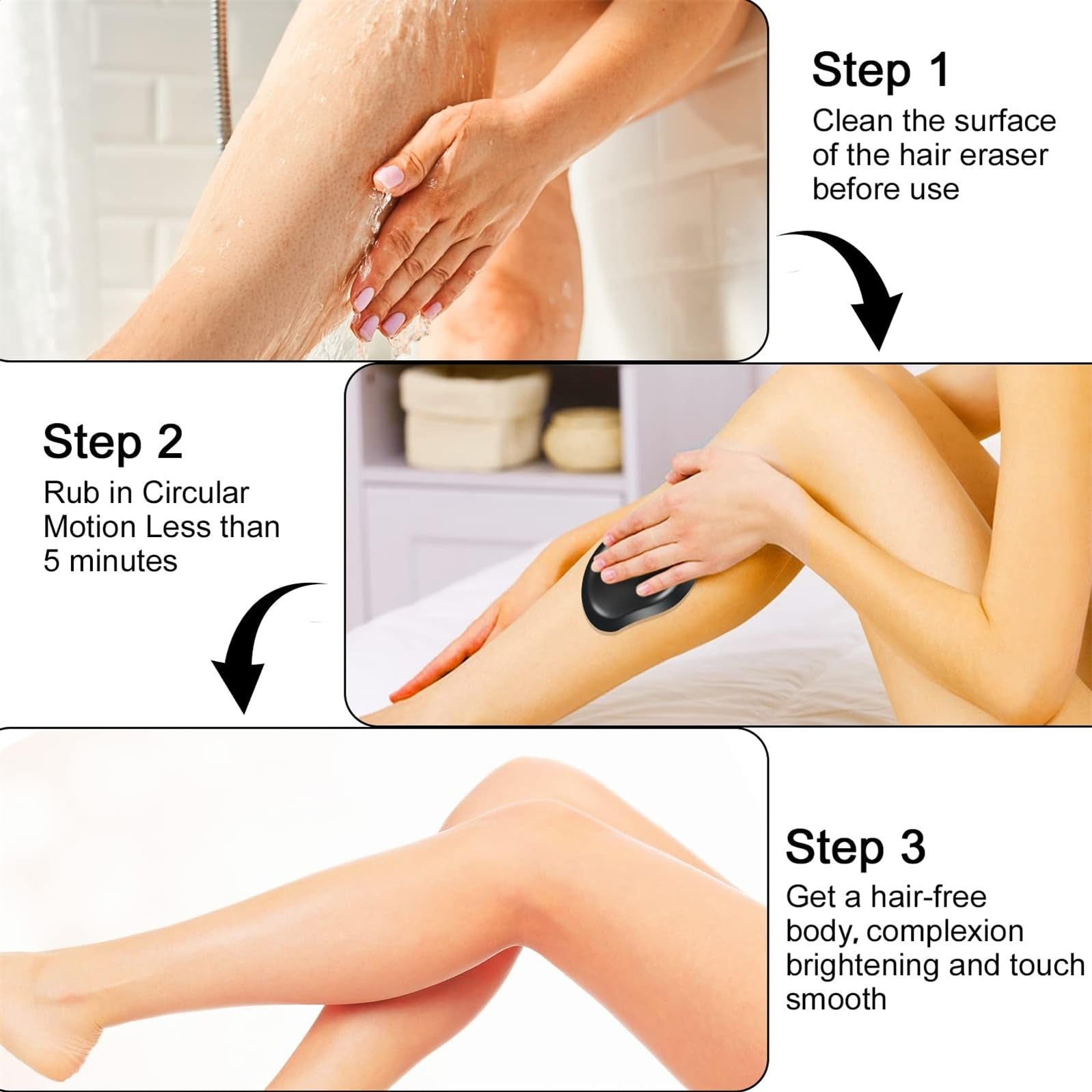 Step 1
Clean the surface of the hair eraser before use

Step 2
Rub in Circular Motion Less than 5 minutes

Step 3
Get a hair-free body, complexion brightening and touch smooth